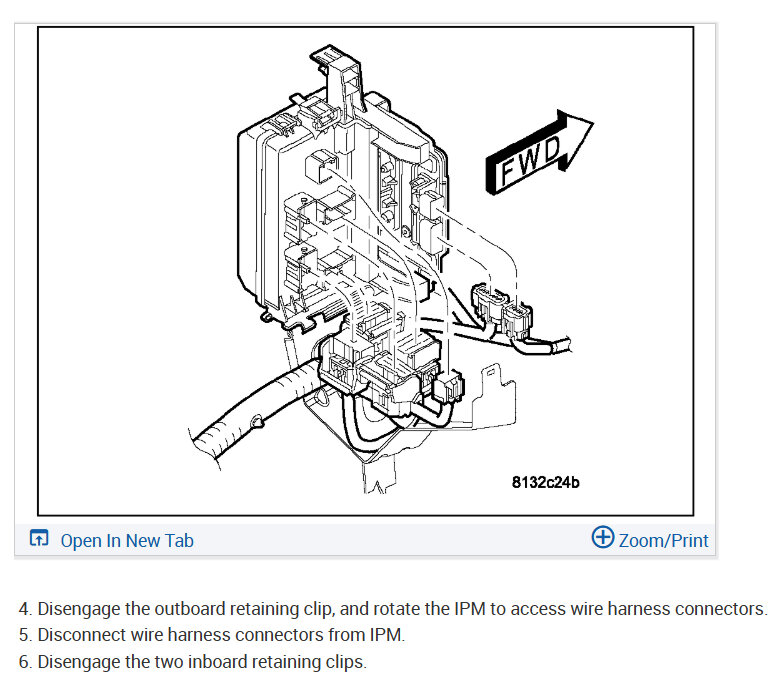 FWD

8132c24b

Open In New Tab

Zoom/Print

4. Disengage the outboard retaining clip, and rotate the IPM to access wire harness connectors.
5. Disconnect wire harness connectors from IPM.
6. Disengage the two inboard retaining clips.