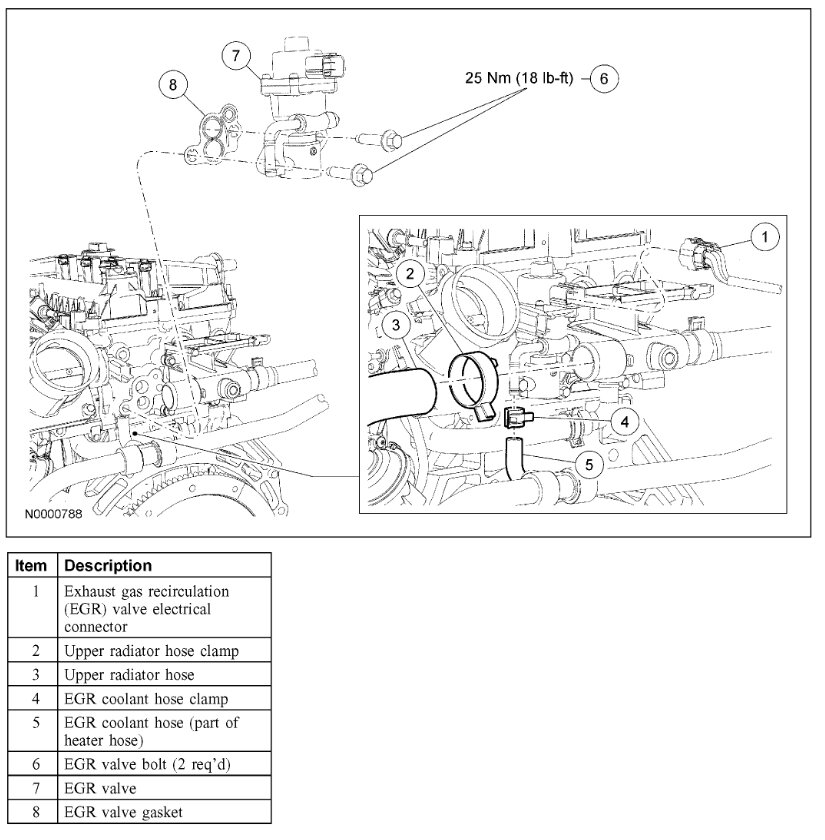 7

8

25 Nm (18 lb-ft) 6

1

2

3

4

5

N0000788

| Item | Description |
|---|---|
| 1 | Exhaust gas recirculation (EGR) valve electrical connector |
| 2 | Upper radiator hose clamp |
| 3 | Upper radiator hose |
| 4 | EGR coolant hose clamp |
| 5 | EGR coolant hose (part of heater hose) |
| 6 | EGR valve bolt (2 req'd) |
| 7 | EGR valve |
| 8 | EGR valve gasket |