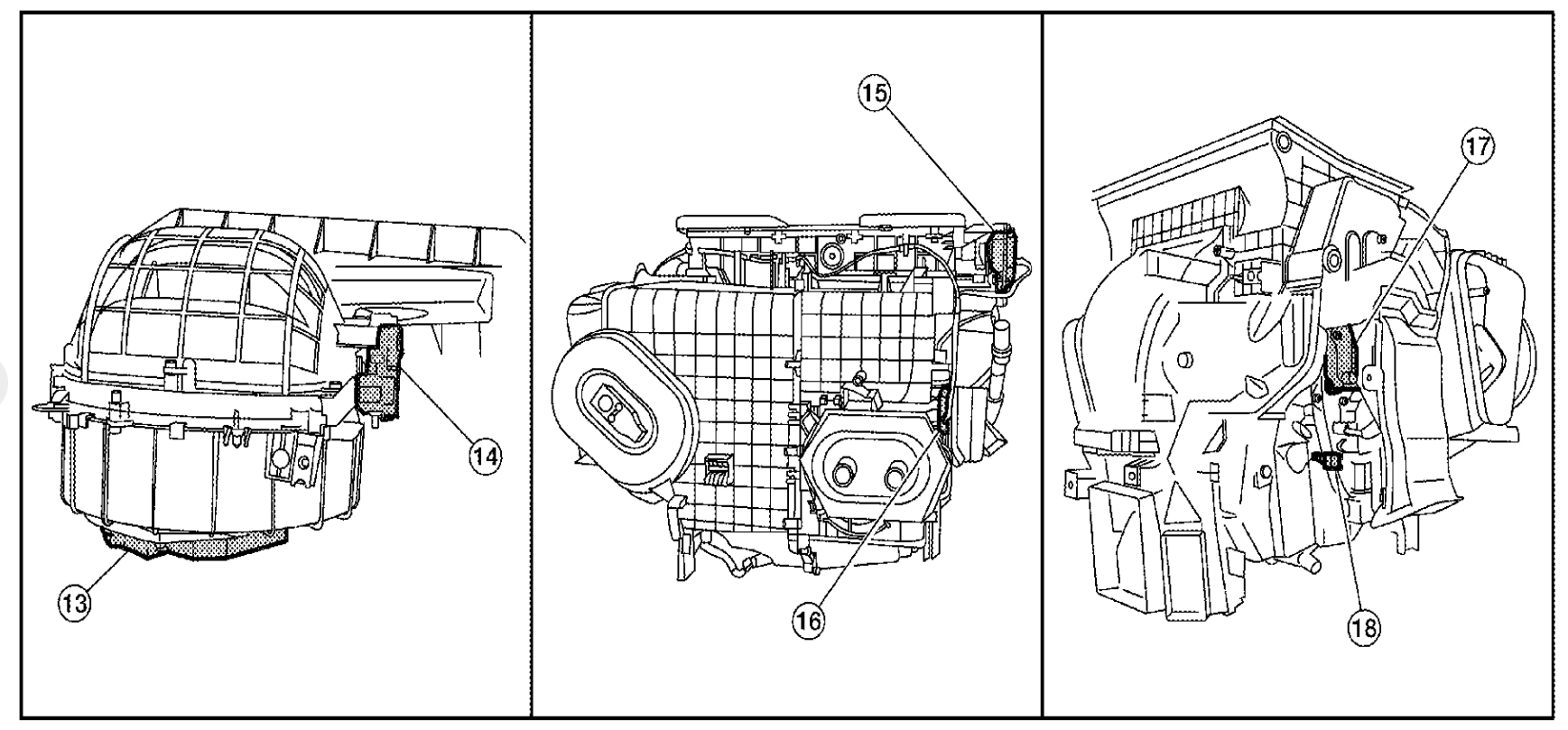 14
13
15
16
17
18