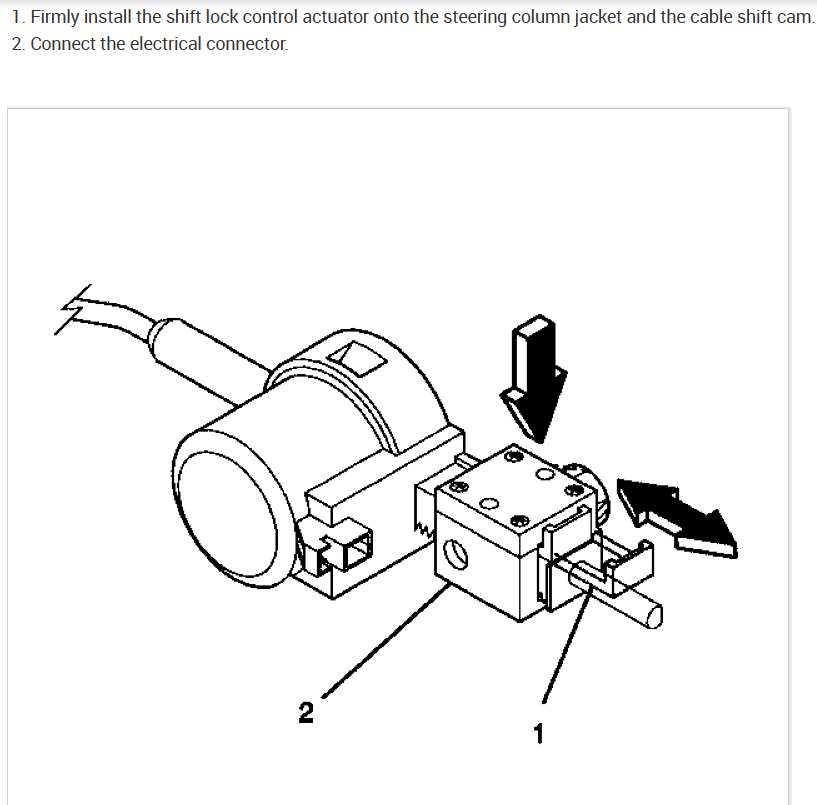 1. Firmly install the shift lock control actuator onto the steering column jacket and the cable shift cam.
2. Connect the electrical connector.

2

1