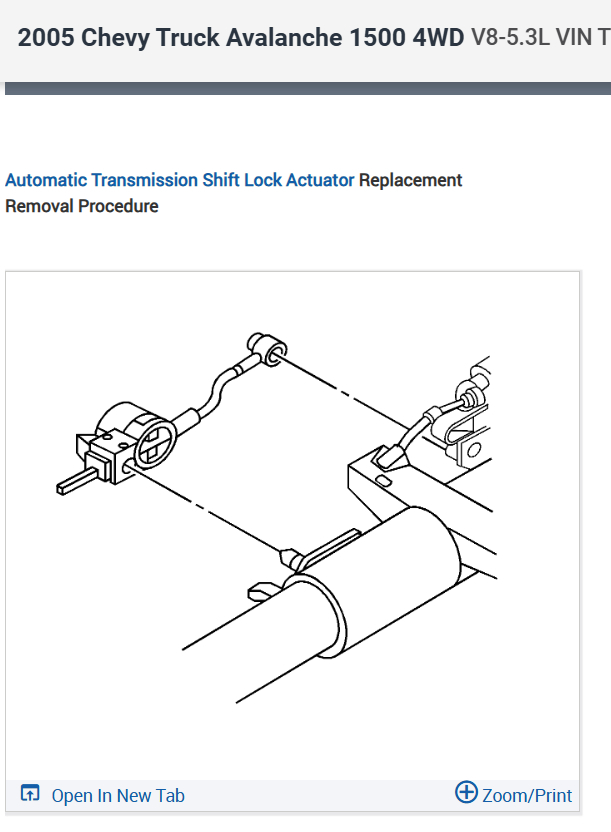 2005 Chevy Truck Avalanche 1500 4WD V8-5.3L VIN T

Automatic Transmission Shift Lock Actuator Replacement
Removal Procedure

Open In New Tab
Zoom/Print