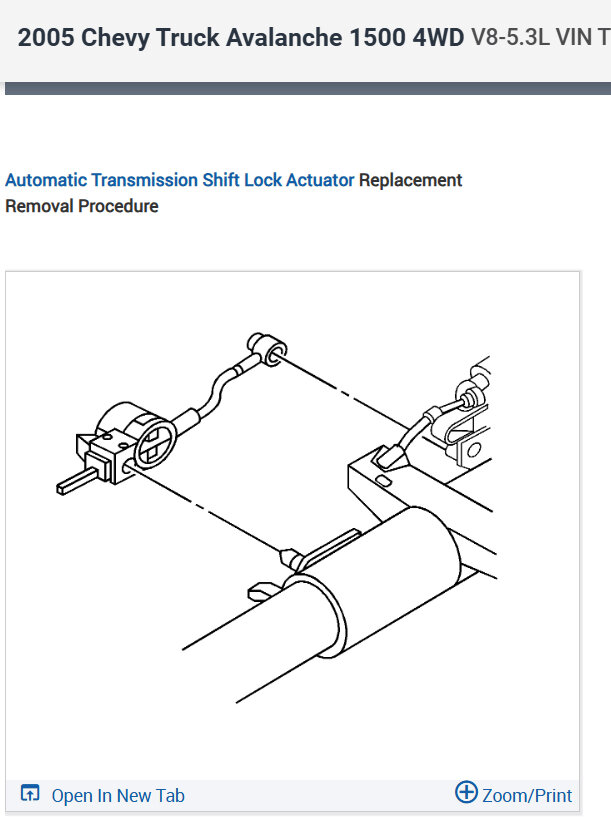 2005 Chevy Truck Avalanche 1500 4WD V8-5.3L VIN T

Automatic Transmission Shift Lock Actuator Replacement
Removal Procedure

Open In New Tab
Zoom/Print