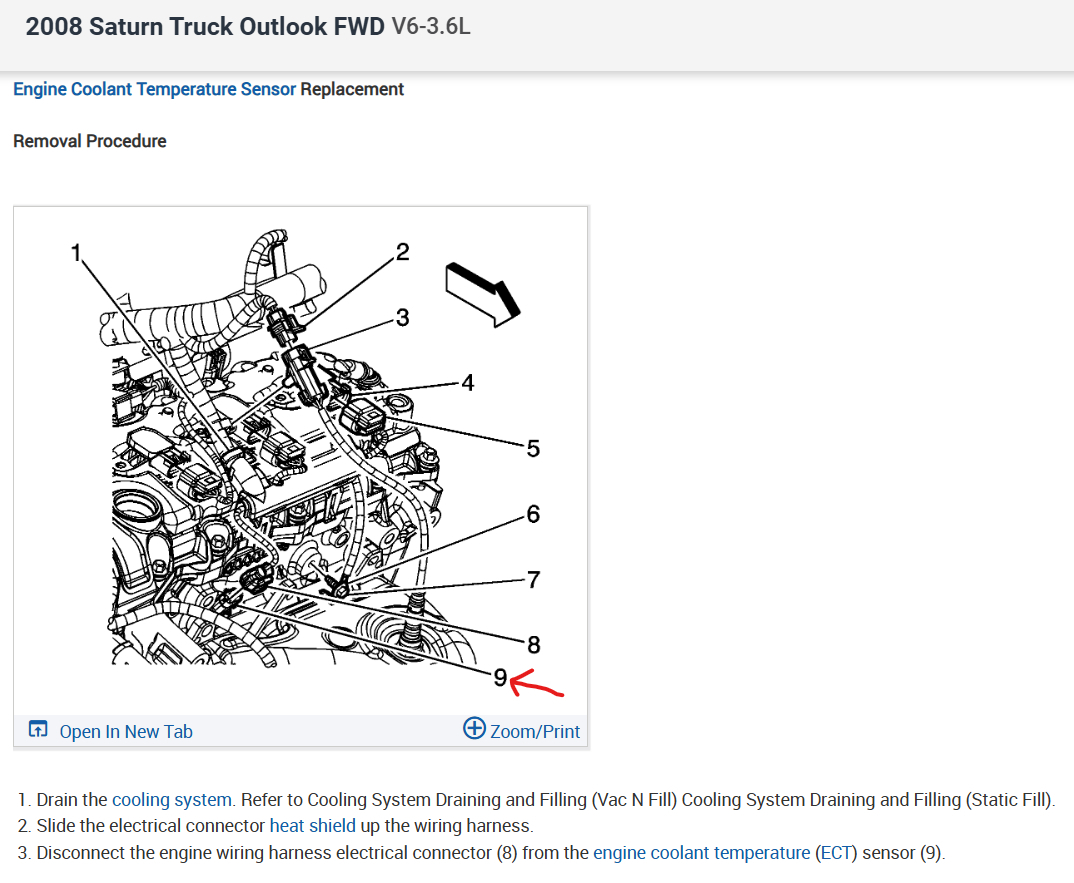 2008 Saturn Truck Outlook FWD V6-3.6L

Engine Coolant Temperature Sensor Replacement

Removal Procedure

1
2
3
4
5
6
7
8
9

Open In New Tab
Zoom/Print

1. Drain the cooling system. Refer to Cooling System Draining and Filling (Vac N Fill) Cooling System Draining and Filling (Static Fill).
2. Slide the electrical connector heat shield up the wiring harness.
3. Disconnect the engine wiring harness electrical connector (8) from the engine coolant temperature (ECT) sensor (9).