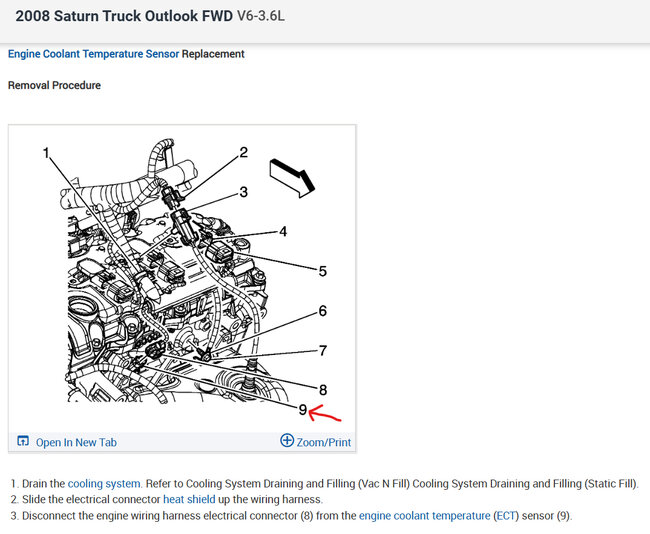 2008 Saturn Truck Outlook FWD V6-3.6L

Engine Coolant Temperature Sensor Replacement

Removal Procedure

1
2
3
4
5
6
7
8
9

Open In New Tab
Zoom/Print

1. Drain the cooling system. Refer to Cooling System Draining and Filling (Vac N Fill) Cooling System Draining and Filling (Static Fill).
2. Slide the electrical connector heat shield up the wiring harness.
3. Disconnect the engine wiring harness electrical connector (8) from the engine coolant temperature (ECT) sensor (9).