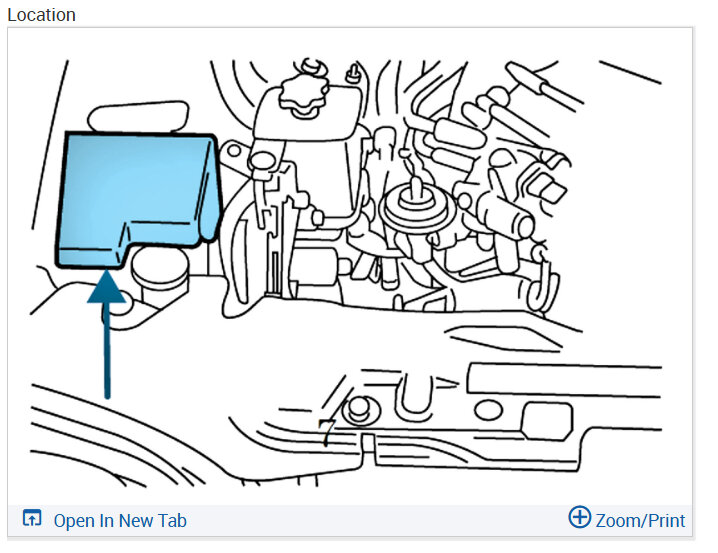 Location

Open In New Tab

Zoom/Print