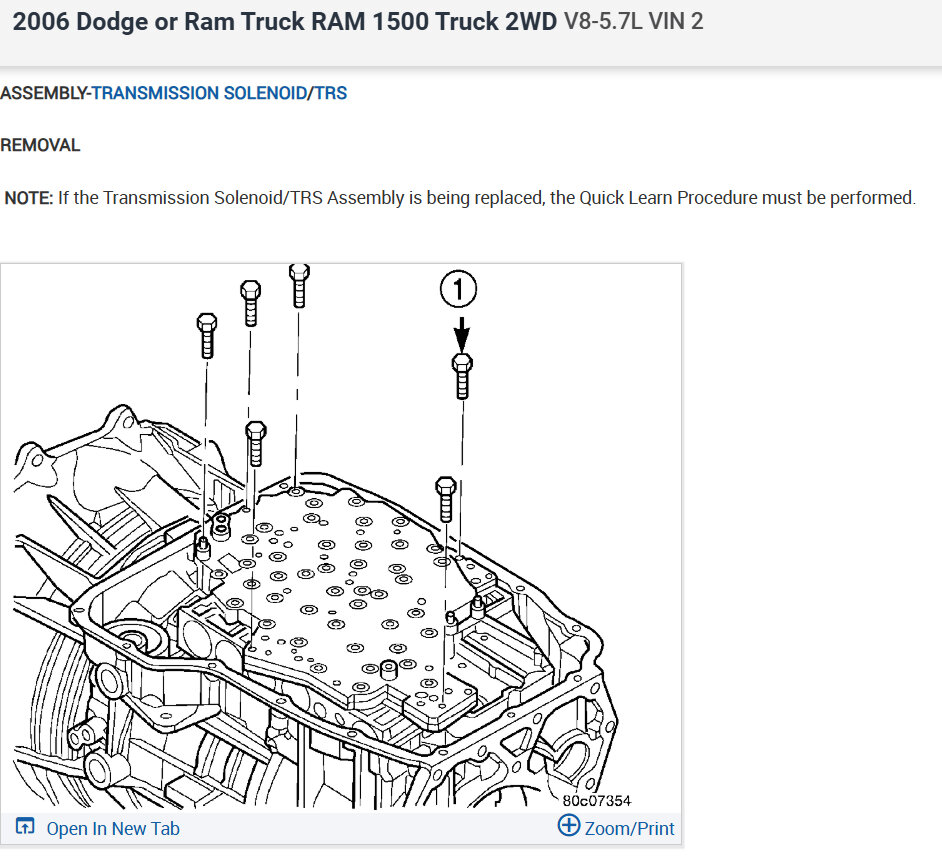 2006 Dodge or Ram Truck RAM 1500 Truck 2WD V8-5.7L VIN 2

ASSEMBLY-TRANSMISSION SOLENOID/TRS

REMOVAL

NOTE: If the Transmission Solenoid/TRS Assembly is being replaced, the Quick Learn Procedure must be performed.

1

80c07354

Open In New Tab

Zoom/Print