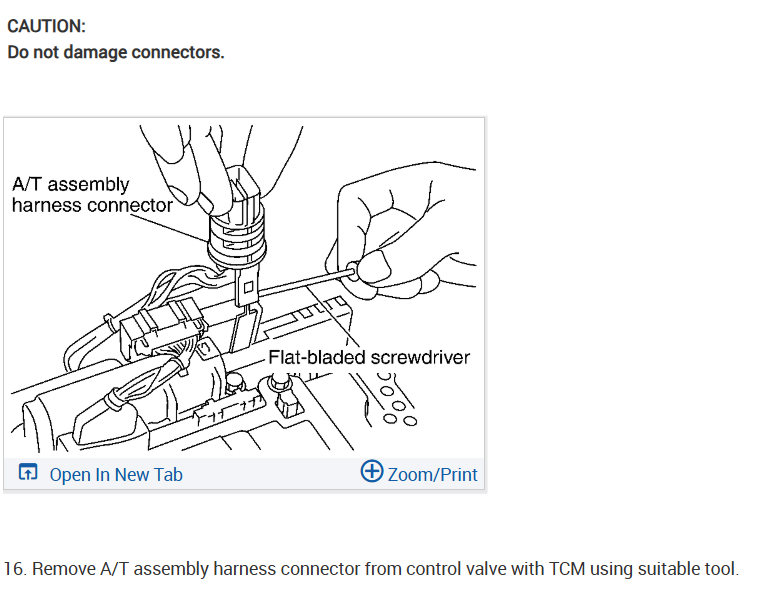 CAUTION:
Do not damage connectors.

A/T assembly harness connector

Flat-bladed screwdriver

Open In New Tab

Zoom/Print

16. Remove A/T assembly harness connector from control valve with TCM using suitable tool.