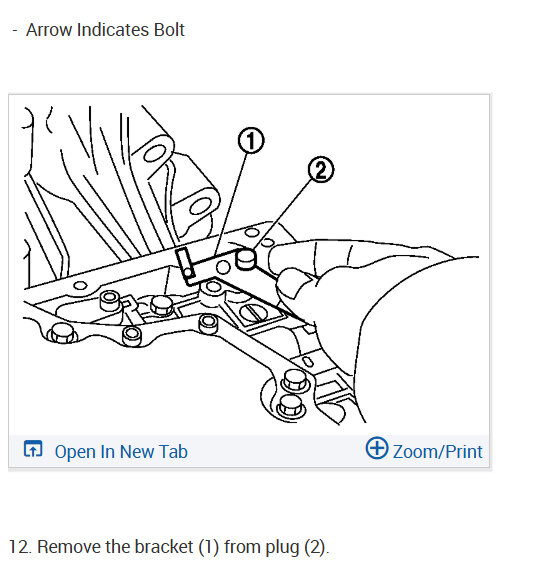 - Arrow Indicates Bolt

1
2

Open In New Tab
Zoom/Print

12. Remove the bracket (1) from plug (2).