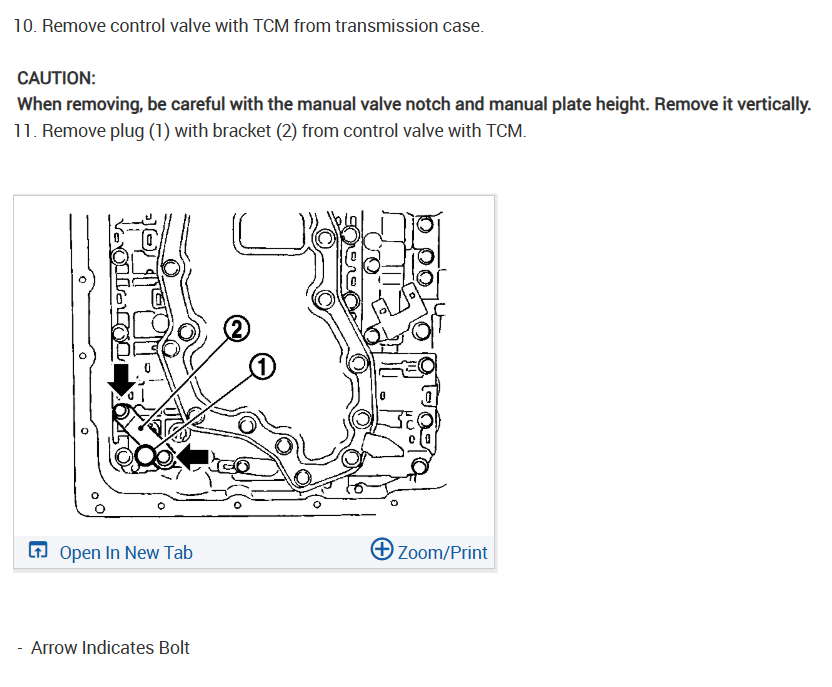 10. Remove control valve with TCM from transmission case.

CAUTION:
When removing, be careful with the manual valve notch and manual plate height. Remove it vertically.
11. Remove plug (1) with bracket (2) from control valve with TCM.

2
1

Open In New Tab
Zoom/Print

- Arrow Indicates Bolt