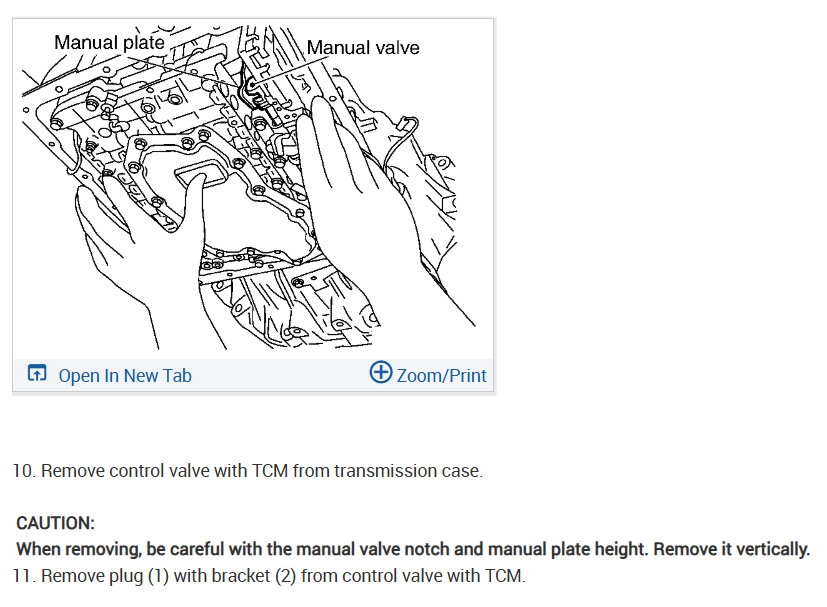 Manual plate
Manual valve

Open In New Tab
Zoom/Print

10. Remove control valve with TCM from transmission case.

CAUTION:
When removing, be careful with the manual valve notch and manual plate height. Remove it vertically.

11. Remove plug (1) with bracket (2) from control valve with TCM.