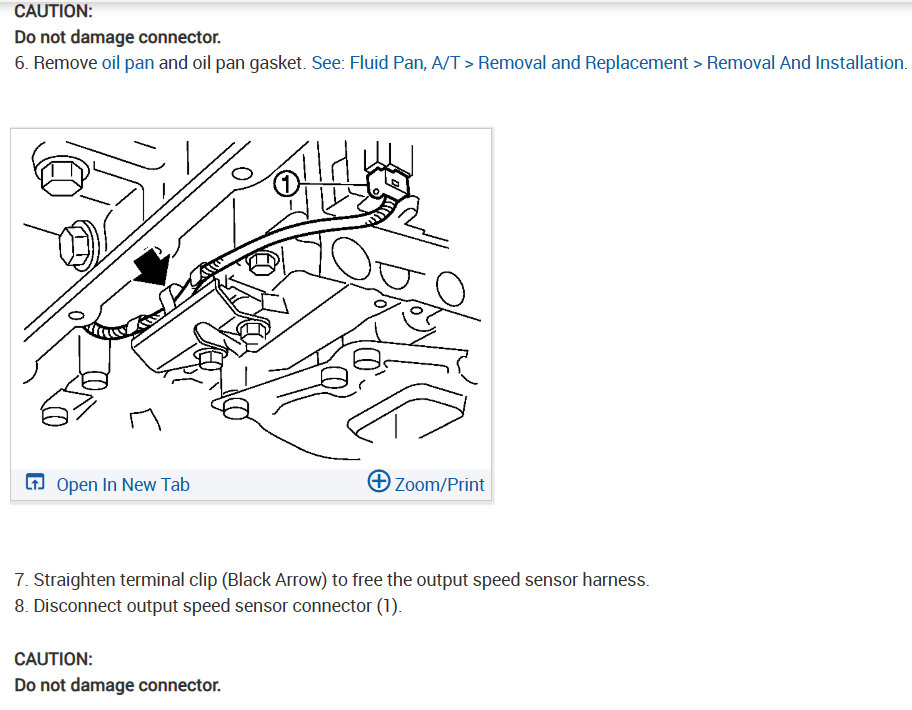 CAUTION:
Do not damage connector.

6. Remove oil pan and oil pan gasket. See: Fluid Pan, A/T > Removal and Replacement > Removal And Installation.

1

Open In New Tab
Zoom/Print

7. Straighten terminal clip (Black Arrow) to free the output speed sensor harness.
8. Disconnect output speed sensor connector (1).

CAUTION:
Do not damage connector.