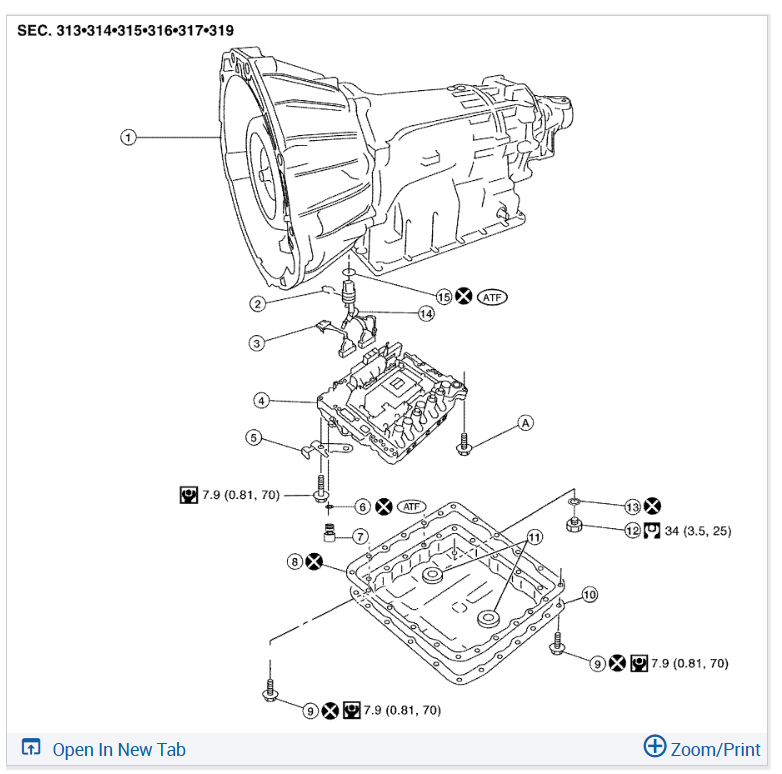 SEC. 313•314•315•316•317•319

1

15 ATF

2

14

3

4

A

5

7.9 (0.81, 70)

6 ATF

13

12 34 (3.5, 25)

7

11

8

10

9 7.9 (0.81, 70)

9 7.9 (0.81, 70)

Open In New Tab

Zoom/Print