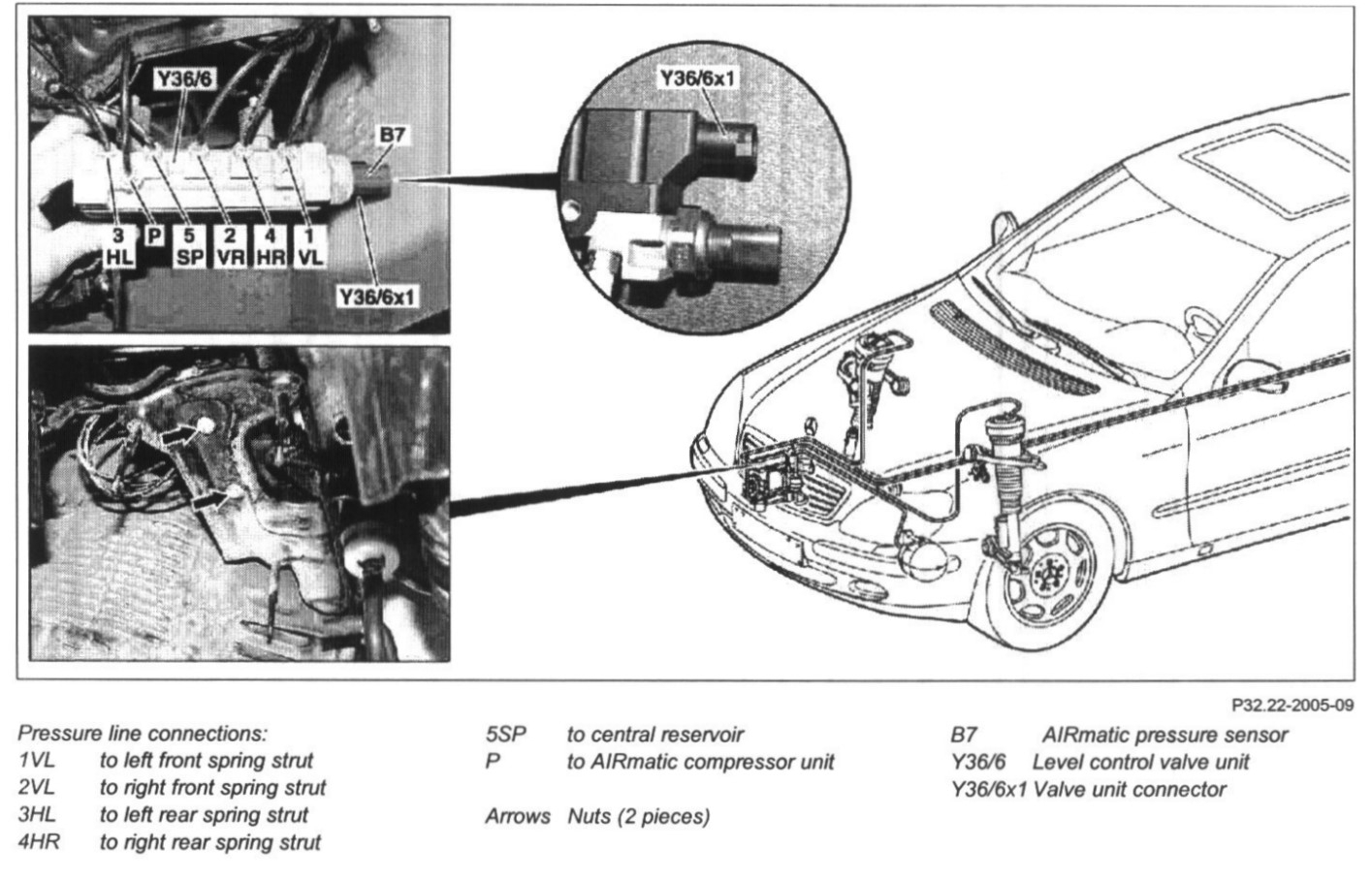 Y36/6

B7

3 HL

P

5 SP

2 VR

4 HR

1 VL

Y36/6x1

Y36/6x1

P32.22-2005-09

Pressure line connections:
1VL to left front spring strut
2VL to right front spring strut
3HL to left rear spring strut
4HR to right rear spring strut

5SP to central reservoir
P to AIRmatic compressor unit

Arrows Nuts (2 pieces)

B7 AIRmatic pressure sensor
Y36/6 Level control valve unit
Y36/6x1 Valve unit connector