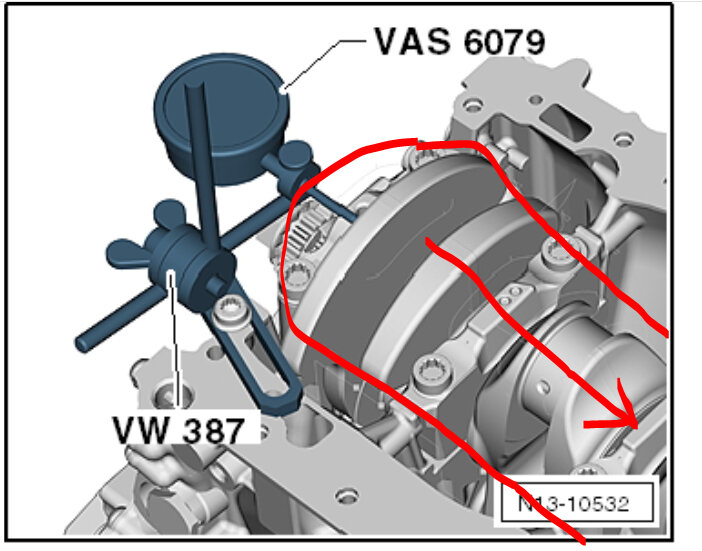 VAS 6079

VW 387

N13-10532