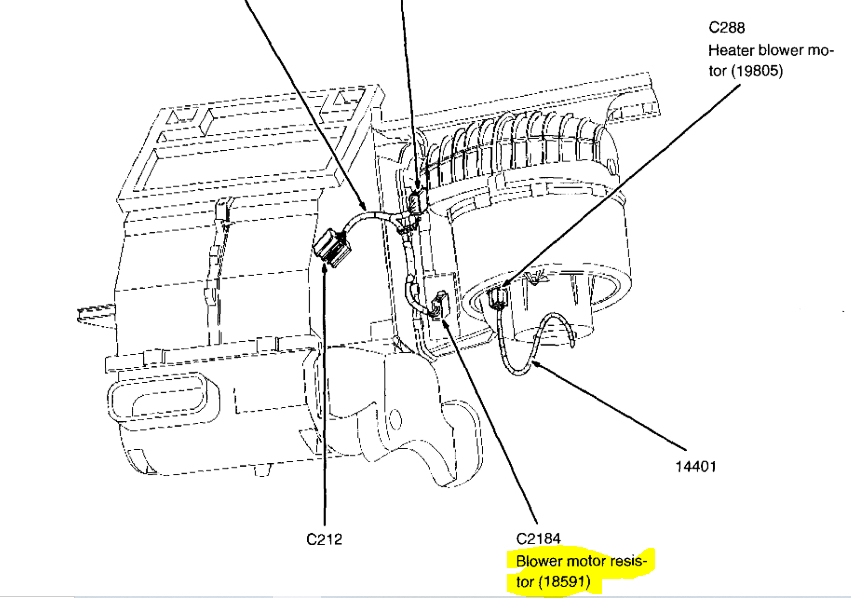 C288
Heater blower motor (19805)

14401

C212

C2184
Blower motor resistor (18591)