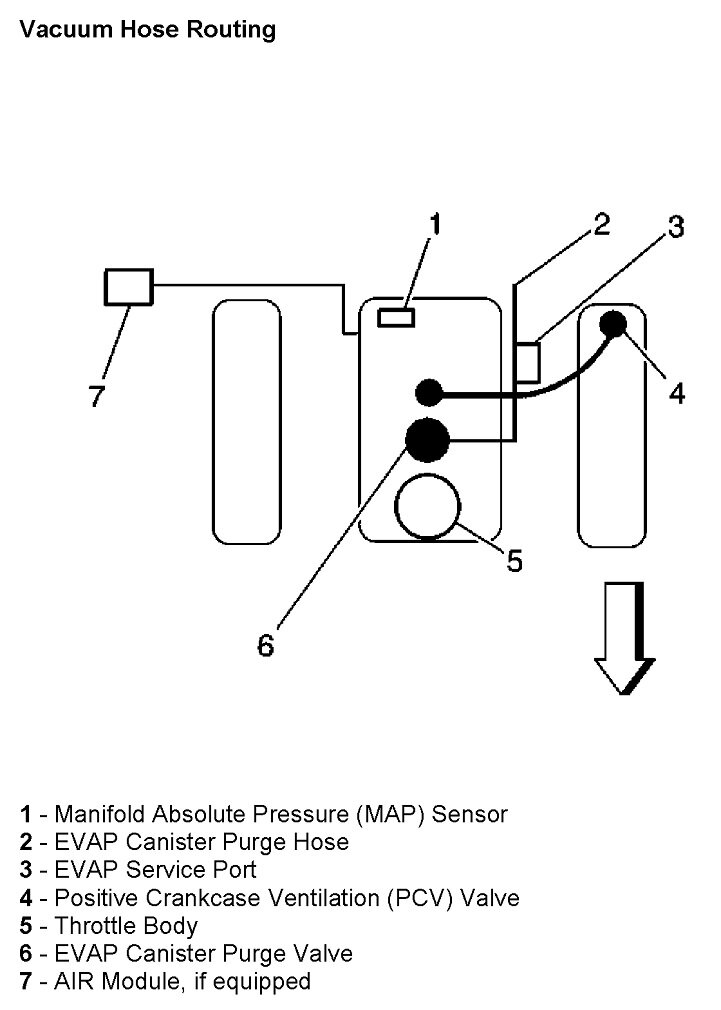 Vacuum Hose Routing

1
2
3
7
4
5
6

1 - Manifold Absolute Pressure (MAP) Sensor
2 - EVAP Canister Purge Hose
3 - EVAP Service Port
4 - Positive Crankcase Ventilation (PCV) Valve
5 - Throttle Body
6 - EVAP Canister Purge Valve
7 - AIR Module, if equipped