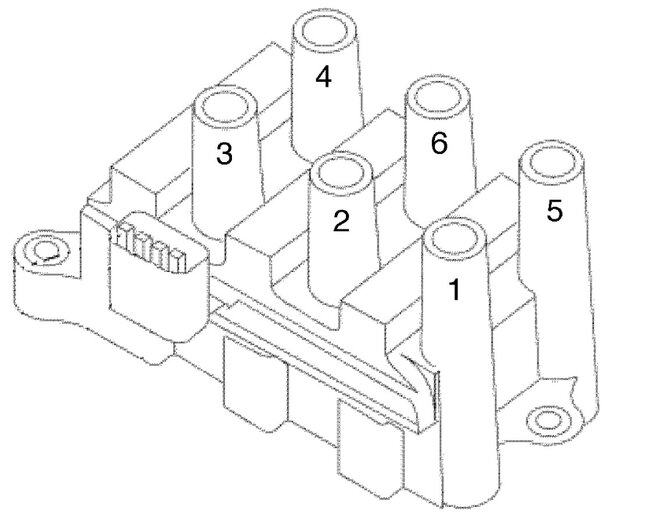 4
3
6
2
5
1