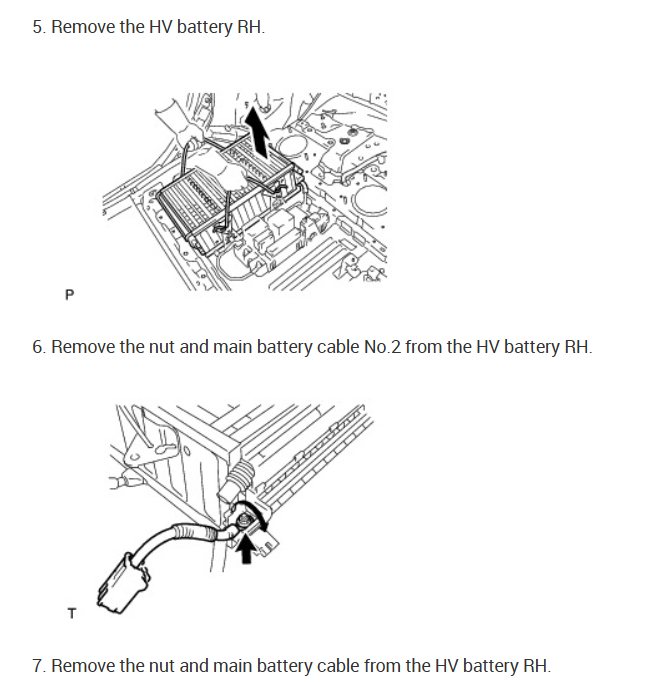 5. Remove the HV battery RH.

P

6. Remove the nut and main battery cable No.2 from the HV battery RH.

T

7. Remove the nut and main battery cable from the HV battery RH.