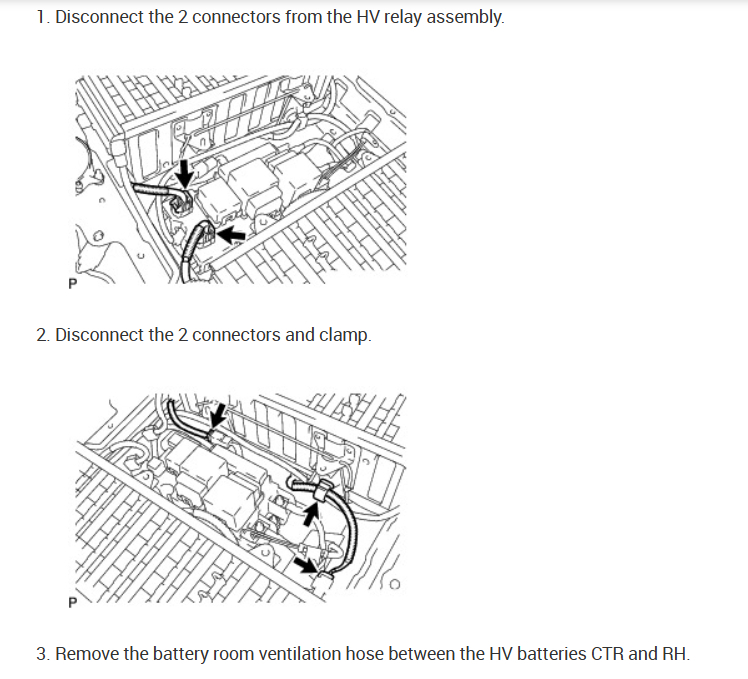 1. Disconnect the 2 connectors from the HV relay assembly.

P

2. Disconnect the 2 connectors and clamp.

P

3. Remove the battery room ventilation hose between the HV batteries CTR and RH.