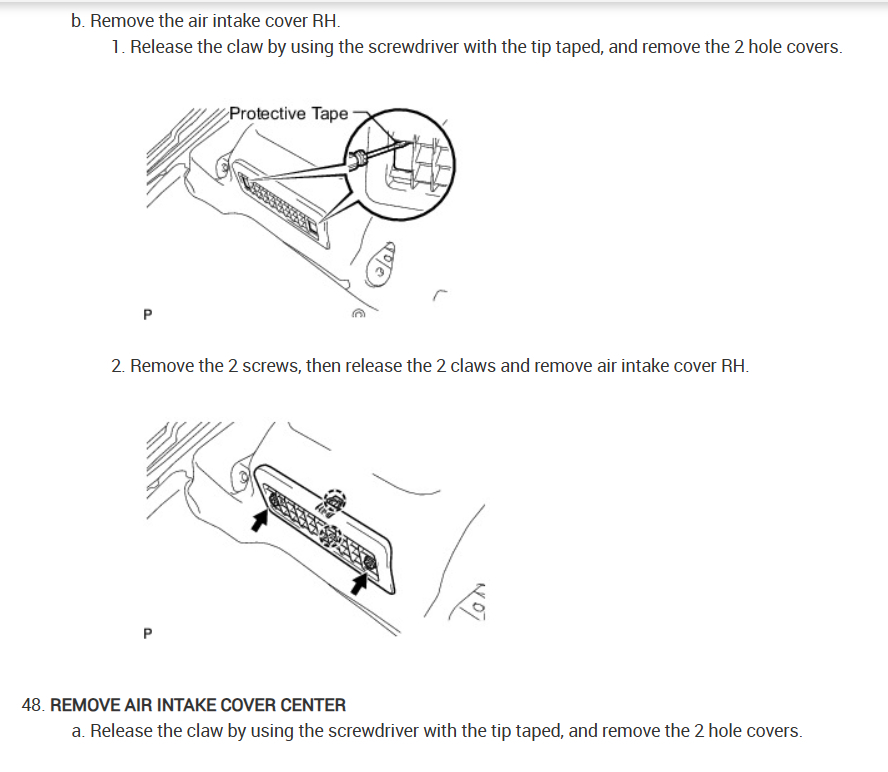 b. Remove the air intake cover RH.

1. Release the claw by using the screwdriver with the tip taped, and remove the 2 hole covers.

Protective Tape

P

2. Remove the 2 screws, then release the 2 claws and remove air intake cover RH.

P

48. REMOVE AIR INTAKE COVER CENTER

a. Release the claw by using the screwdriver with the tip taped, and remove the 2 hole covers.