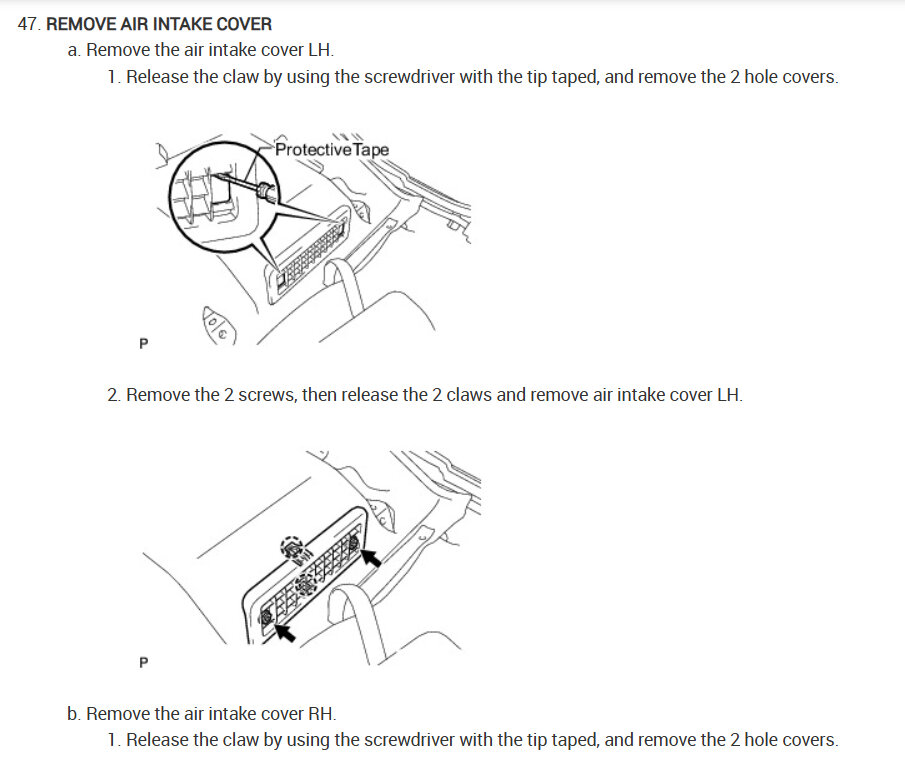 47. REMOVE AIR INTAKE COVER

a. Remove the air intake cover LH.

1. Release the claw by using the screwdriver with the tip taped, and remove the 2 hole covers.

Protective Tape

P

2. Remove the 2 screws, then release the 2 claws and remove air intake cover LH.

P

b. Remove the air intake cover RH.

1. Release the claw by using the screwdriver with the tip taped, and remove the 2 hole covers.