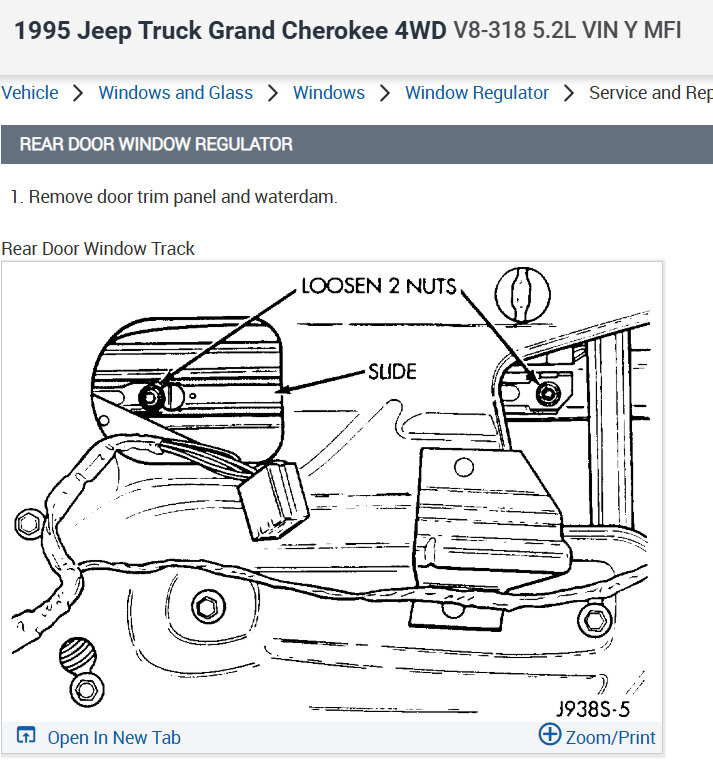 1995 Jeep Truck Grand Cherokee 4WD V8-318 5.2L VIN Y MFI

Vehicle > Windows and Glass > Windows > Window Regulator > Service and Rep

REAR DOOR WINDOW REGULATOR

1. Remove door trim panel and waterdam.

Rear Door Window Track

LOOSEN 2 NUTS

SLIDE

J938S-5

Open In New Tab

Zoom/Print