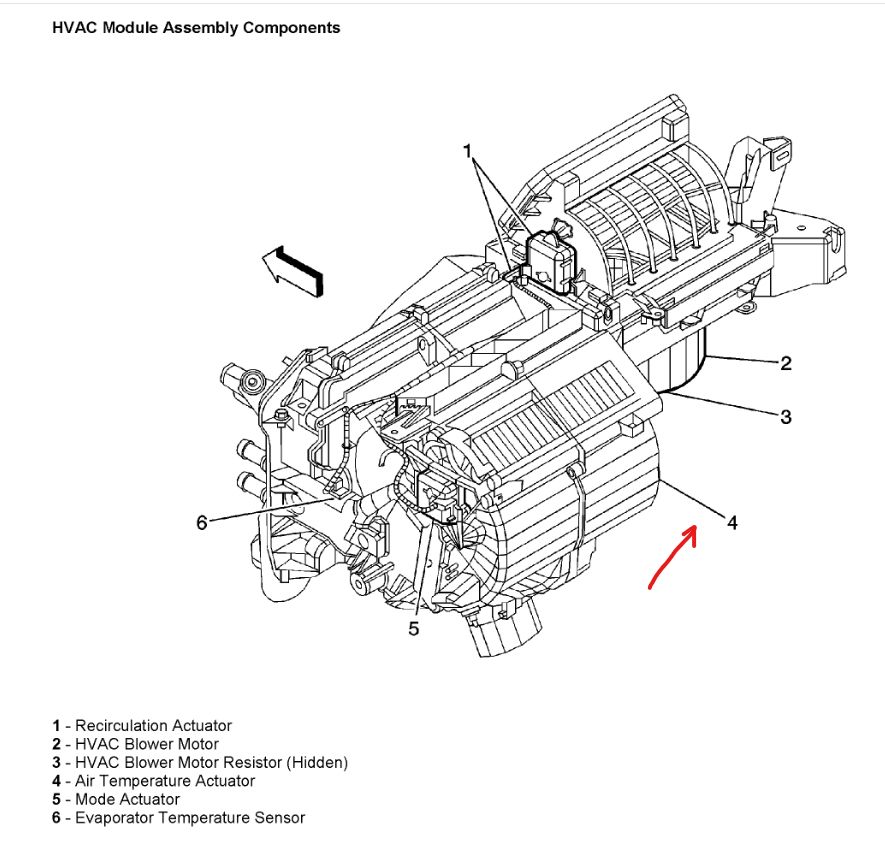 HVAC Module Assembly Components

1

2

3

6

4

5

1 - Recirculation Actuator
2 - HVAC Blower Motor
3 - HVAC Blower Motor Resistor (Hidden)
4 - Air Temperature Actuator
5 - Mode Actuator
6 - Evaporator Temperature Sensor