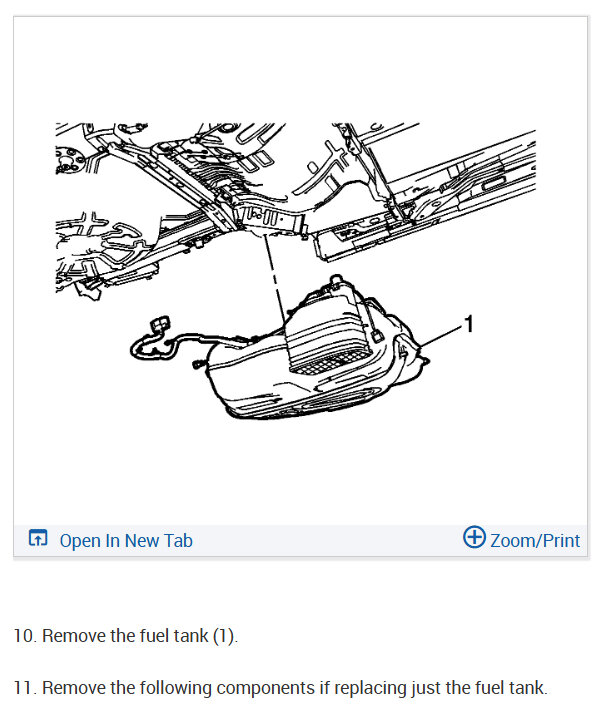 1

Open In New Tab

Zoom/Print

10. Remove the fuel tank (1).

11. Remove the following components if replacing just the fuel tank.