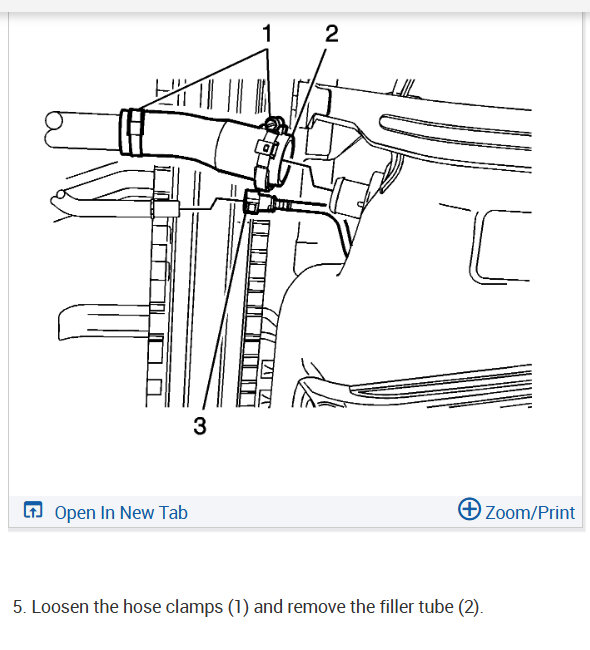 1 2

3

Open In New Tab

Zoom/Print

5. Loosen the hose clamps (1) and remove the filler tube (2).