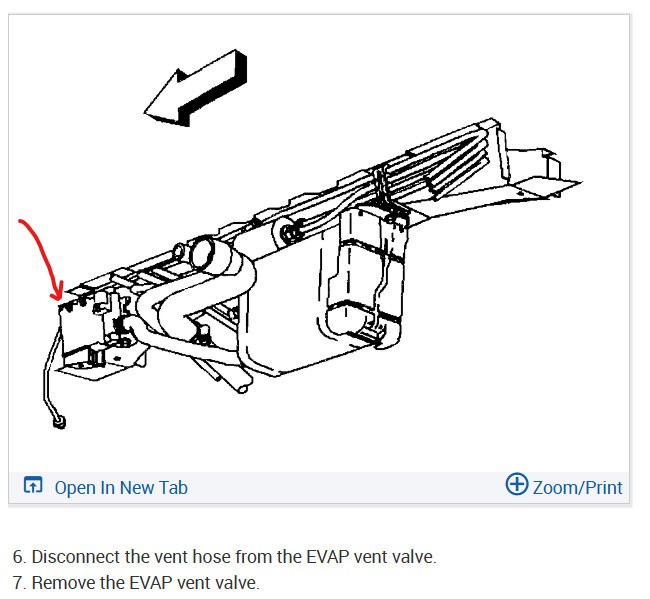 Open In New Tab

Zoom/Print

6. Disconnect the vent hose from the EVAP vent valve.
7. Remove the EVAP vent valve.