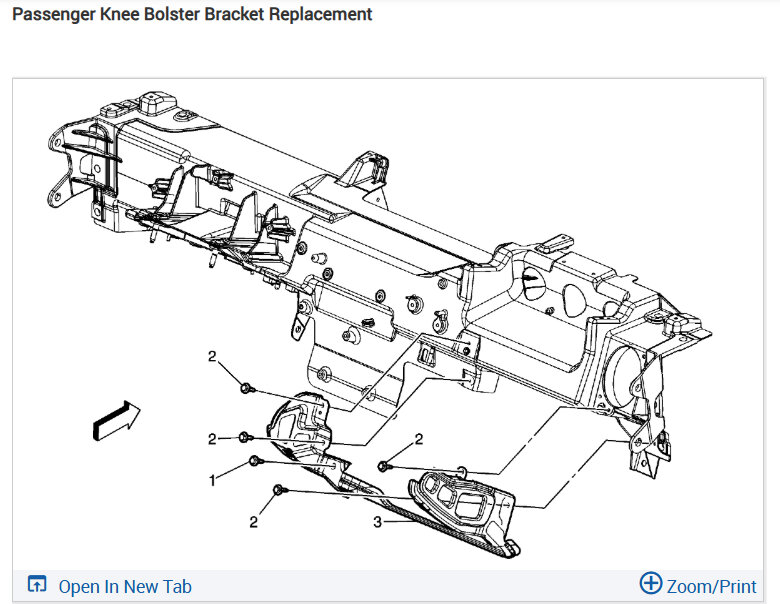 Passenger Knee Bolster Bracket Replacement

2

2

2

1

2

3

Open In New Tab

Zoom/Print