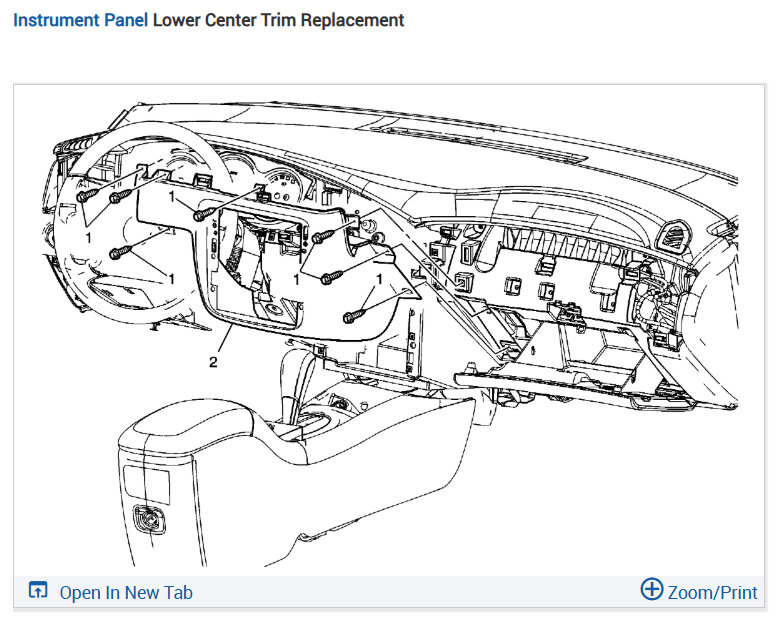 Instrument Panel Lower Center Trim Replacement

1
1
1
1
1
2

Open In New Tab
Zoom/Print