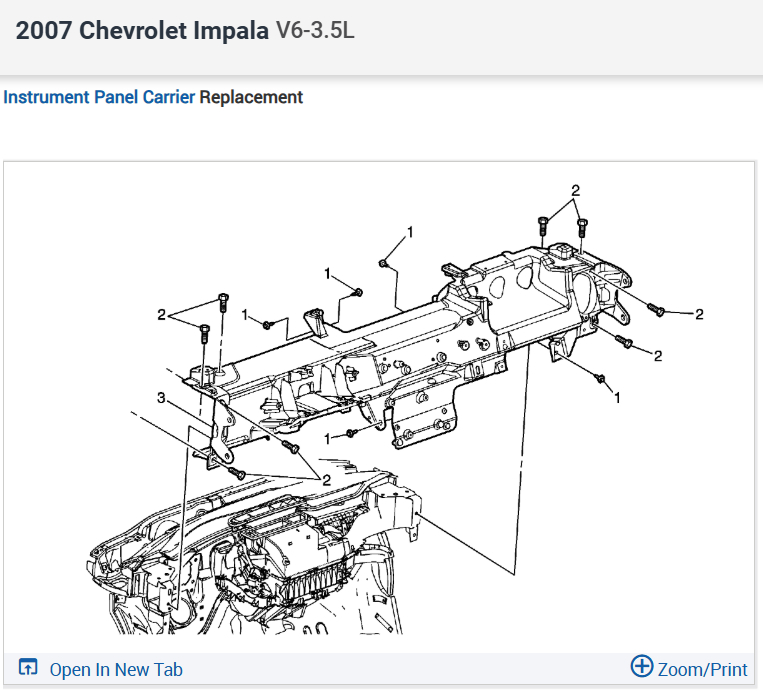 2007 Chevrolet Impala V6-3.5L

Instrument Panel Carrier Replacement

2
1
1
2
1
2
2
1
3
1
2

Open In New Tab

Zoom/Print