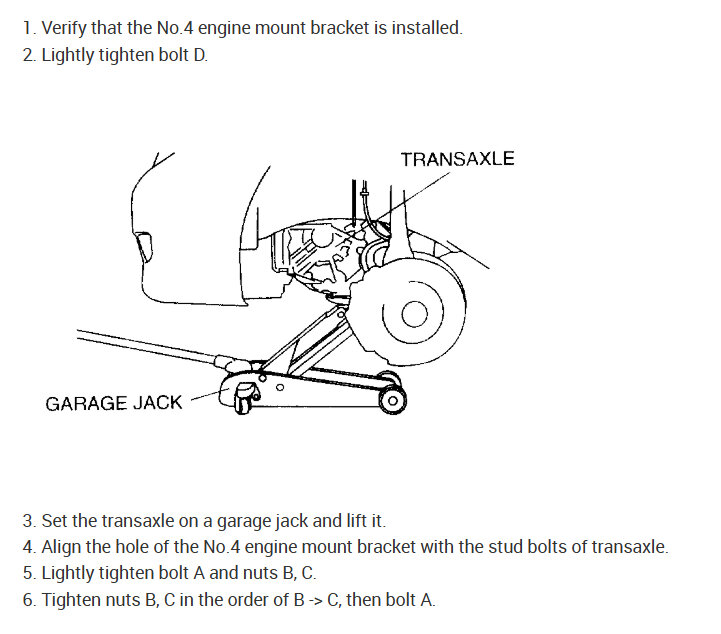 1. Verify that the No.4 engine mount bracket is installed.
2. Lightly tighten bolt D.

TRANSAXLE

GARAGE JACK

3. Set the transaxle on a garage jack and lift it.
4. Align the hole of the No.4 engine mount bracket with the stud bolts of transaxle.
5. Lightly tighten bolt A and nuts B, C.
6. Tighten nuts B, C in the order of B -> C, then bolt A.