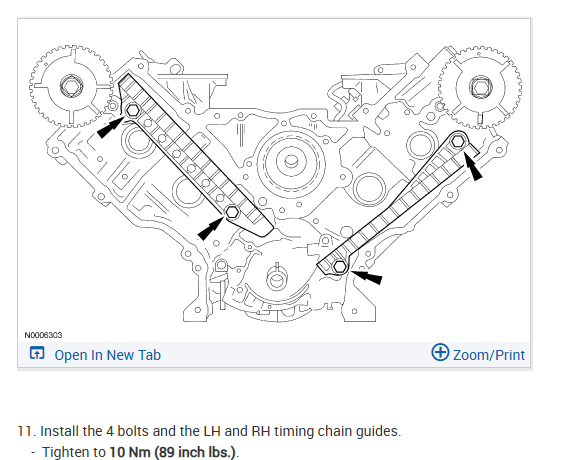 N0006303

Open In New Tab

Zoom/Print

11. Install the 4 bolts and the LH and RH timing chain guides.

- Tighten to 10 Nm (89 inch lbs.).