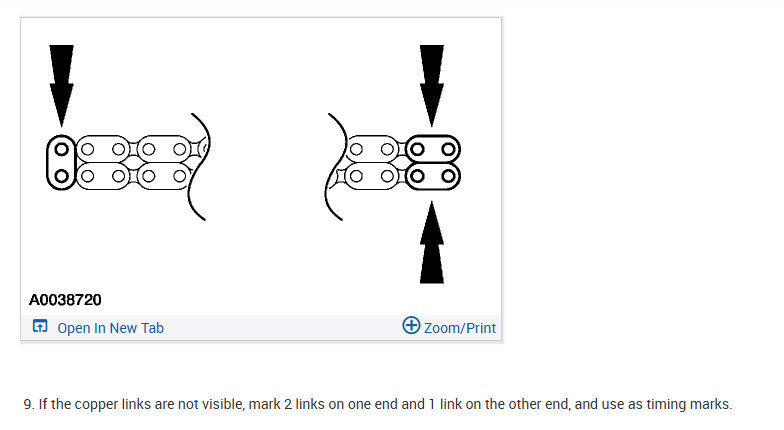 A0038720

Open In New Tab

Zoom/Print

9. If the copper links are not visible, mark 2 links on one end and 1 link on the other end, and use as timing marks.