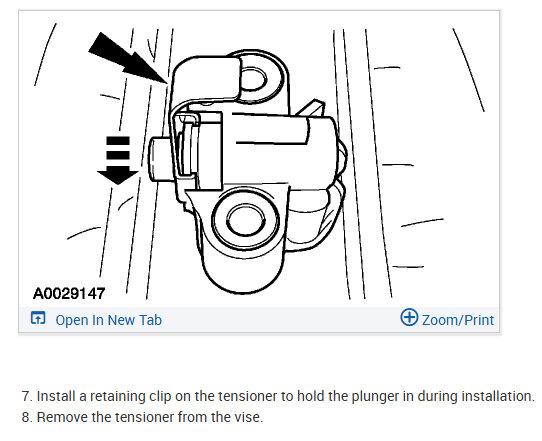 A0029147

Open In New Tab

Zoom/Print

7. Install a retaining clip on the tensioner to hold the plunger in during installation.
8. Remove the tensioner from the vise.