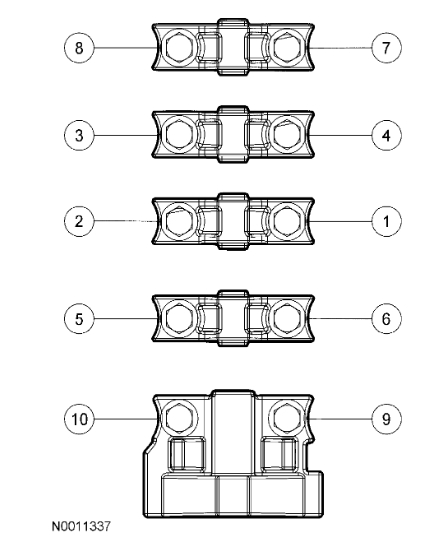 8
7
3
4
2
1
5
6
10
9
N0011337