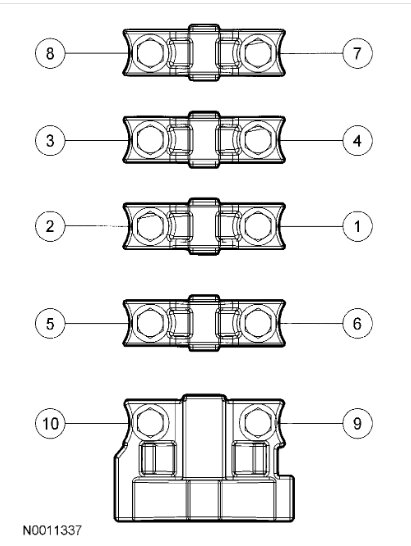 8
7
3
4
2
1
5
6
10
9
N0011337