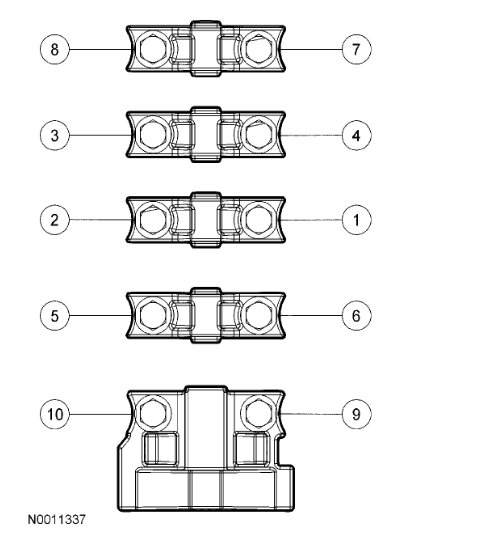 8
7
3
4
2
1
5
6
10
9
N0011337