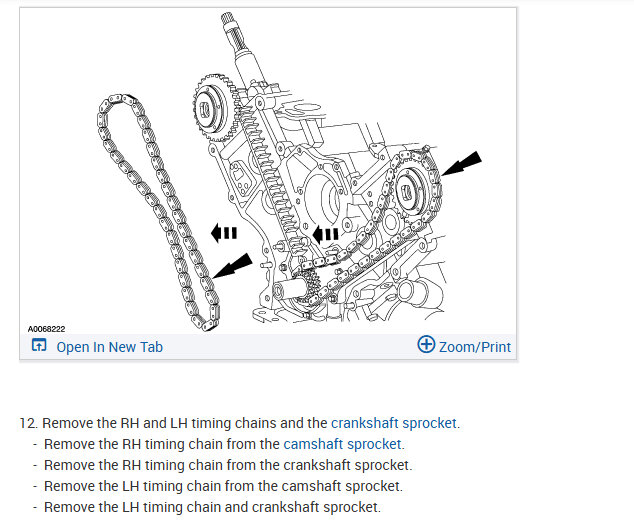 A0068222

Open In New Tab

Zoom/Print

12. Remove the RH and LH timing chains and the crankshaft sprocket.
- Remove the RH timing chain from the camshaft sprocket.
- Remove the RH timing chain from the crankshaft sprocket.
- Remove the LH timing chain from the camshaft sprocket.
- Remove the LH timing chain and crankshaft sprocket.