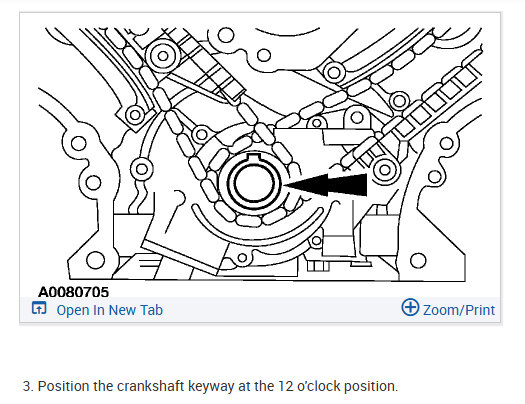 A0080705

Open In New Tab

Zoom/Print

3. Position the crankshaft keyway at the 12 o'clock position.