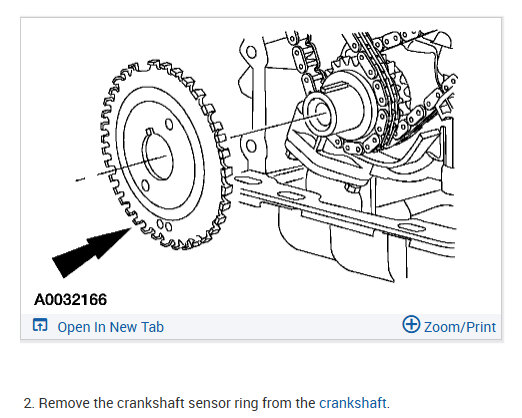 A0032166

Open In New Tab

Zoom/Print

2. Remove the crankshaft sensor ring from the crankshaft.