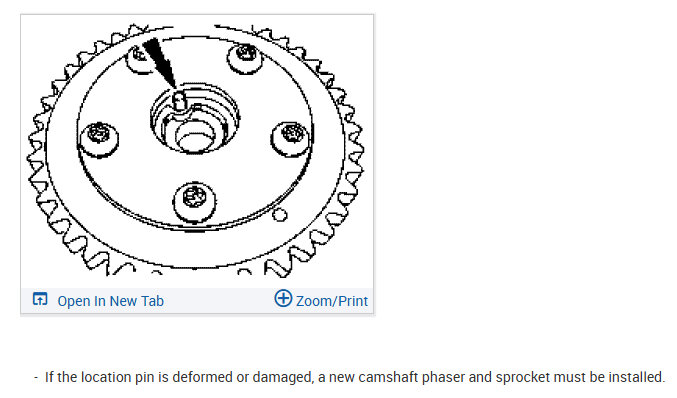 Open In New Tab

Zoom/Print

- If the location pin is deformed or damaged, a new camshaft phaser and sprocket must be installed.