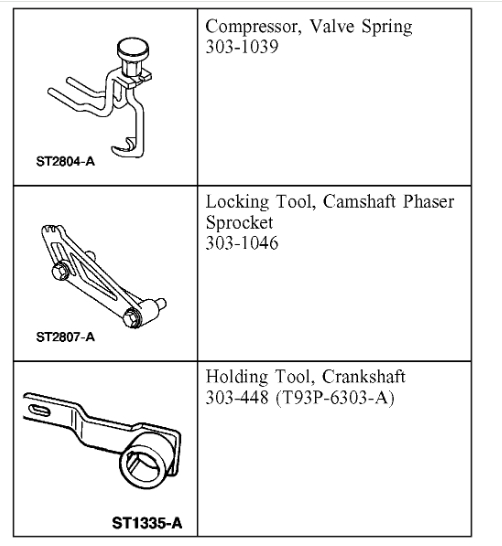 | | |
|---|---|
| ST2804-A | Compressor, Valve Spring 303-1039 |
| ST2807-A | Locking Tool, Camshaft Phaser Sprocket 303-1046 |
| ST1335-A | Holding Tool, Crankshaft 303-448 (T93P-6303-A) |