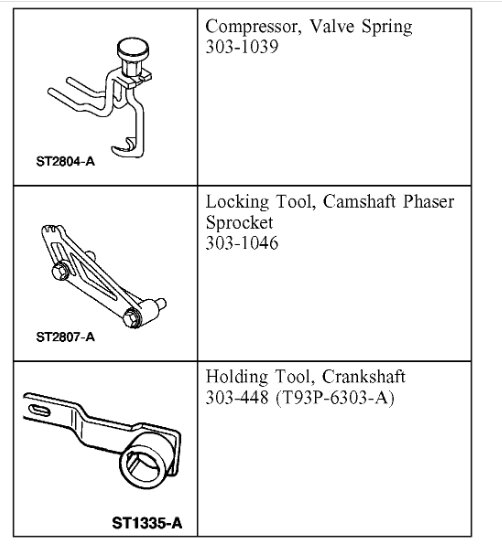 | | |
|---|---|
| ST2804-A | Compressor, Valve Spring 303-1039 |
| ST2807-A | Locking Tool, Camshaft Phaser Sprocket 303-1046 |
| ST1335-A | Holding Tool, Crankshaft 303-448 (T93P-6303-A) |