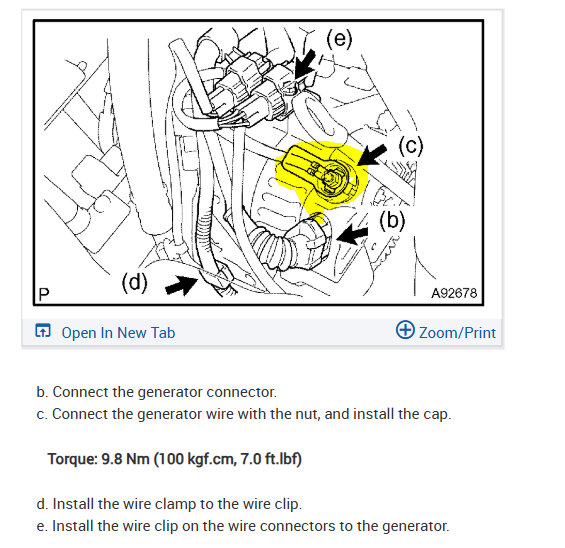 (e)

(c)

(b)

(d)

P

A92678

Open In New Tab

Zoom/Print

b. Connect the generator connector.

c. Connect the generator wire with the nut, and install the cap.

Torque: 9.8 Nm (100 kgf.cm, 7.0 ft.lbf)

d. Install the wire clamp to the wire clip.

e. Install the wire clip on the wire connectors to the generator.