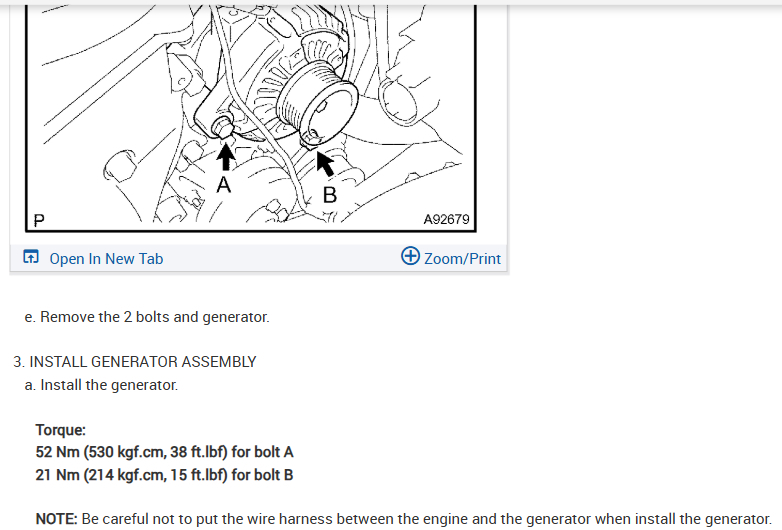 A
B
P
A92679

Open In New Tab
Zoom/Print

e. Remove the 2 bolts and generator.

3. INSTALL GENERATOR ASSEMBLY
a. Install the generator.

Torque:
52 Nm (530 kgf.cm, 38 ft.lbf) for bolt A
21 Nm (214 kgf.cm, 15 ft.lbf) for bolt B

NOTE: Be careful not to put the wire harness between the engine and the generator when install the generator.