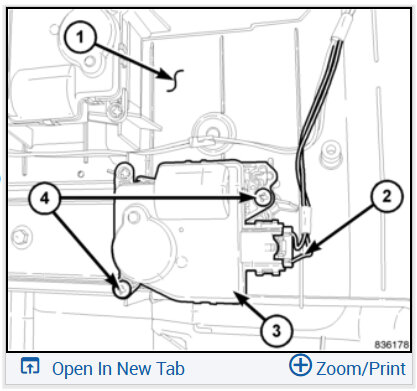 1
4
2
3
836178
Open In New Tab
Zoom/Print