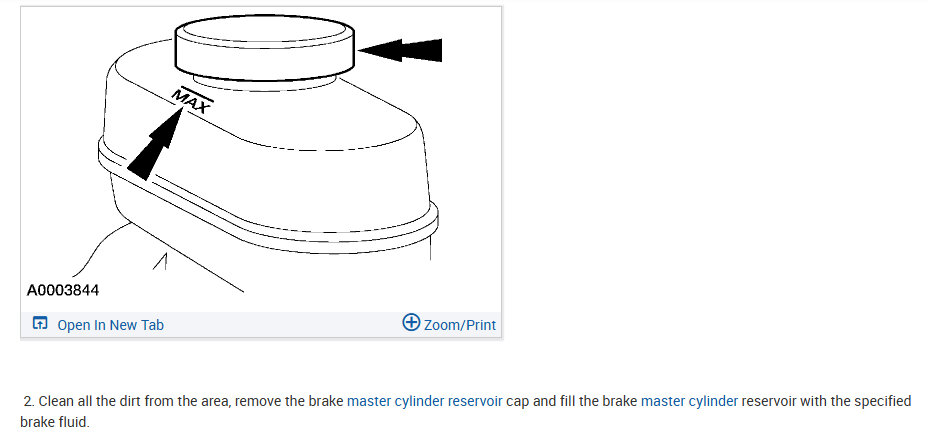 MAX

A0003844

Open In New Tab

Zoom/Print

2. Clean all the dirt from the area, remove the brake master cylinder reservoir cap and fill the brake master cylinder reservoir with the specified brake fluid.